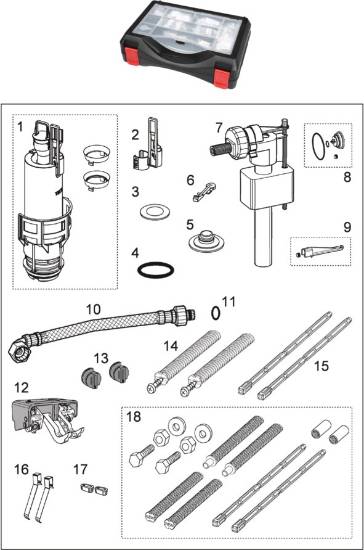 1
2
7
8
3
6
5
9
4
10
11
14
13
15
12
18
16
17